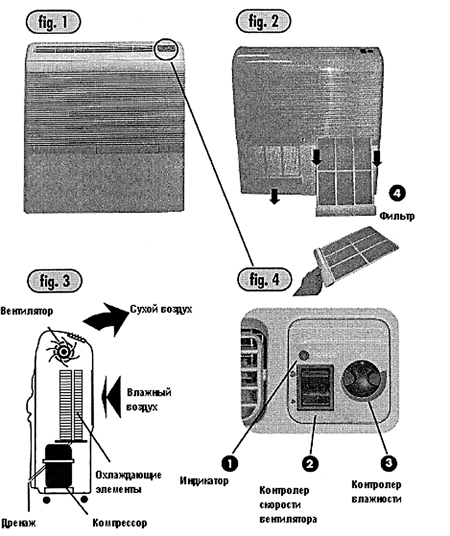 fig. 1

fig. 2

4
Фильтр

fig. 3

Вентилятор

Сухой воздух

Влажный воздух

Охлаждающие элементы

Дренаж

Компрессор

fig. 4

1
Индикатор

2
Контролер скорости вентилятора

3
Контролер влажности